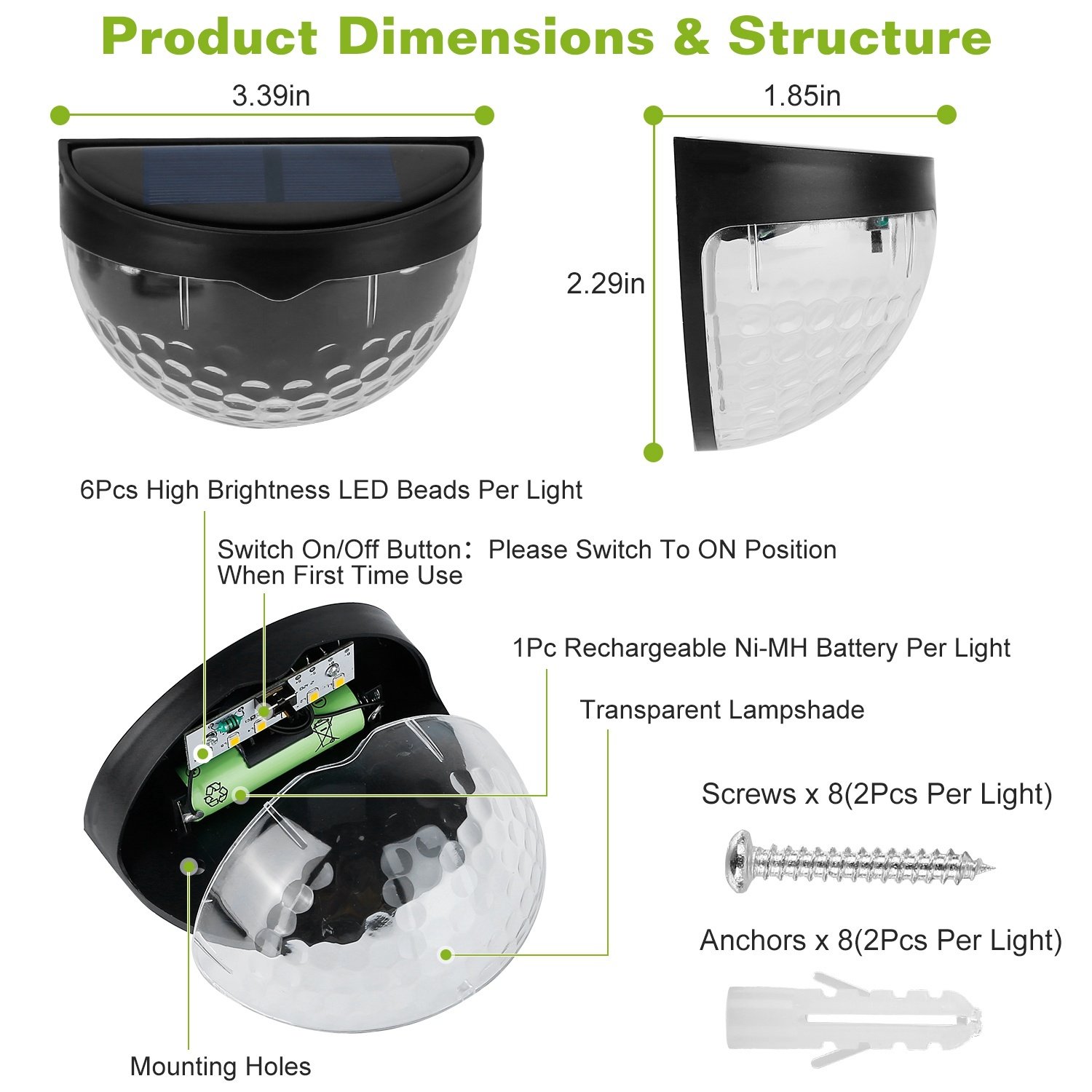 Product Dimensions & Structure

3.39in

1.85in

2.29in

6Pcs High Brightness LED Beads Per Light

Switch On/Off Button：Please Switch To ON Position When First Time Use

1Pc Rechargeable Ni-MH Battery Per Light

Transparent Lampshade

Screws x 8(2Pcs Per Light)

Anchors x 8(2Pcs Per Light)

Mounting Holes